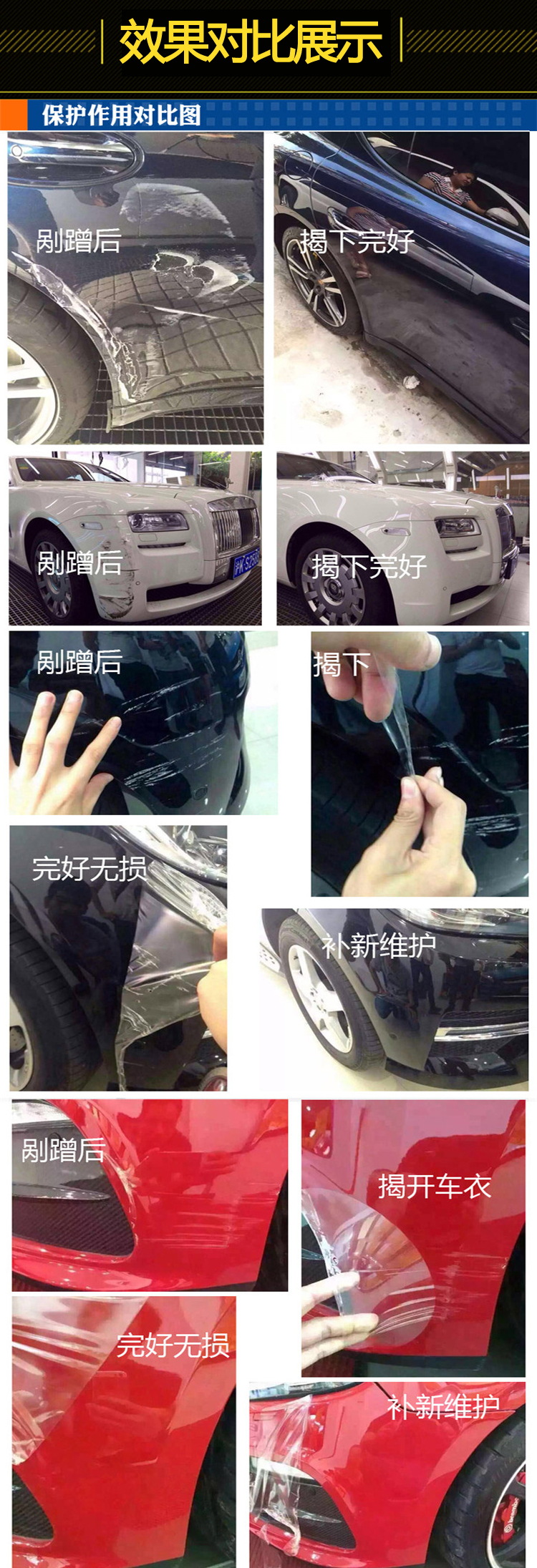 效果对比展示

保护作用对比图

剐蹭后

揭下完好

剐蹭后

揭下完好

剐蹭后

揭下

完好无损

补新维护

剐蹭后

揭开车衣

完好无损

补新维护